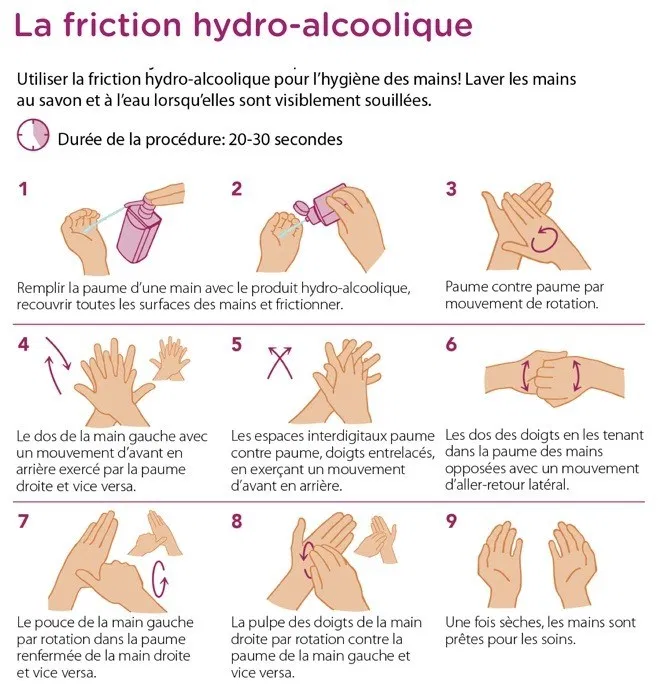 La friction hydro-alcoolique

Utiliser la friction hydro-alcoolique pour l'hygiène des mains! Laver les mains au savon et à l'eau lorsqu'elles sont visiblement souillées.

Durée de la procédure: 20-30 secondes

1

2

Remplir la paume d'une main avec le produit hydro-alcoolique, recouvrir toutes les surfaces des mains et frictionner.

3

Paume contre paume par mouvement de rotation.

4

Le dos de la main gauche avec un mouvement d'avant en arrière exercé par la paume droite et vice versa.

5

Les espaces interdigitaux paume contre paume, doigts entrelacés, en exerçant un mouvement d'avant en arrière.

6

Les dos des doigts en les tenant dans la paume des mains opposées avec un mouvement d'aller-retour latéral.

7

Le pouce de la main gauche par rotation dans la paume renfermée de la main droite et vice versa.

8

La pulpe des doigts de la main droite par rotation contre la paume de la main gauche et vice versa.

9

Une fois sèches, les mains sont prêtes pour les soins.